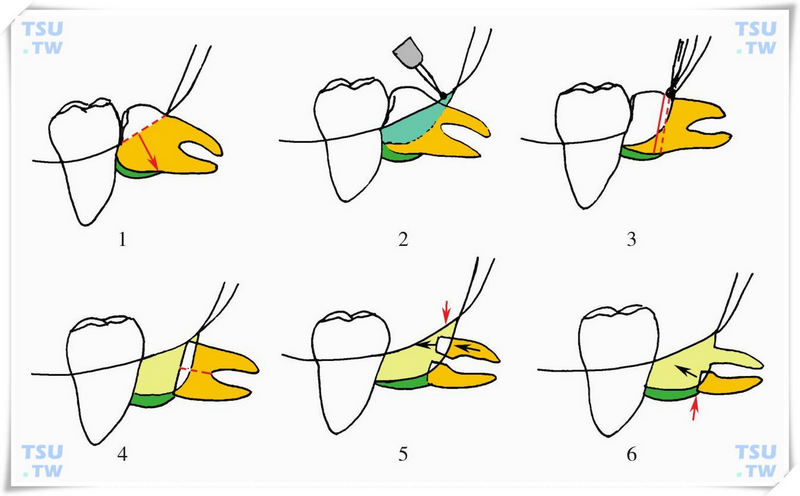 TSU .TW

TSU .TW

1

2

3

4

5

6

TSU .TW

TSU .TW